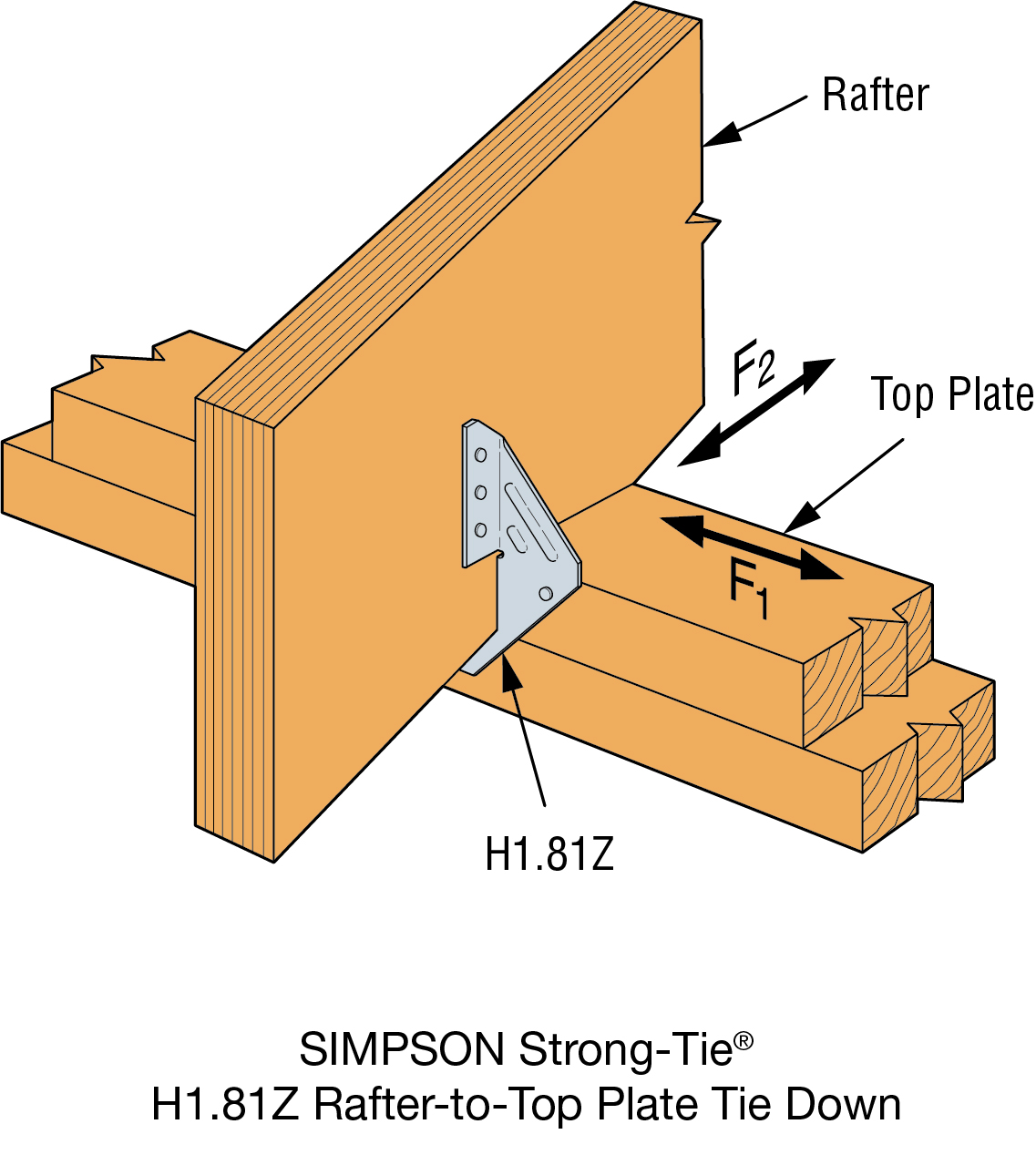 Rafter

$F_2$

Top Plate

$F_1$

H1.81Z

SIMPSON Strong-Tie®
H1.81Z Rafter-to-Top Plate Tie Down